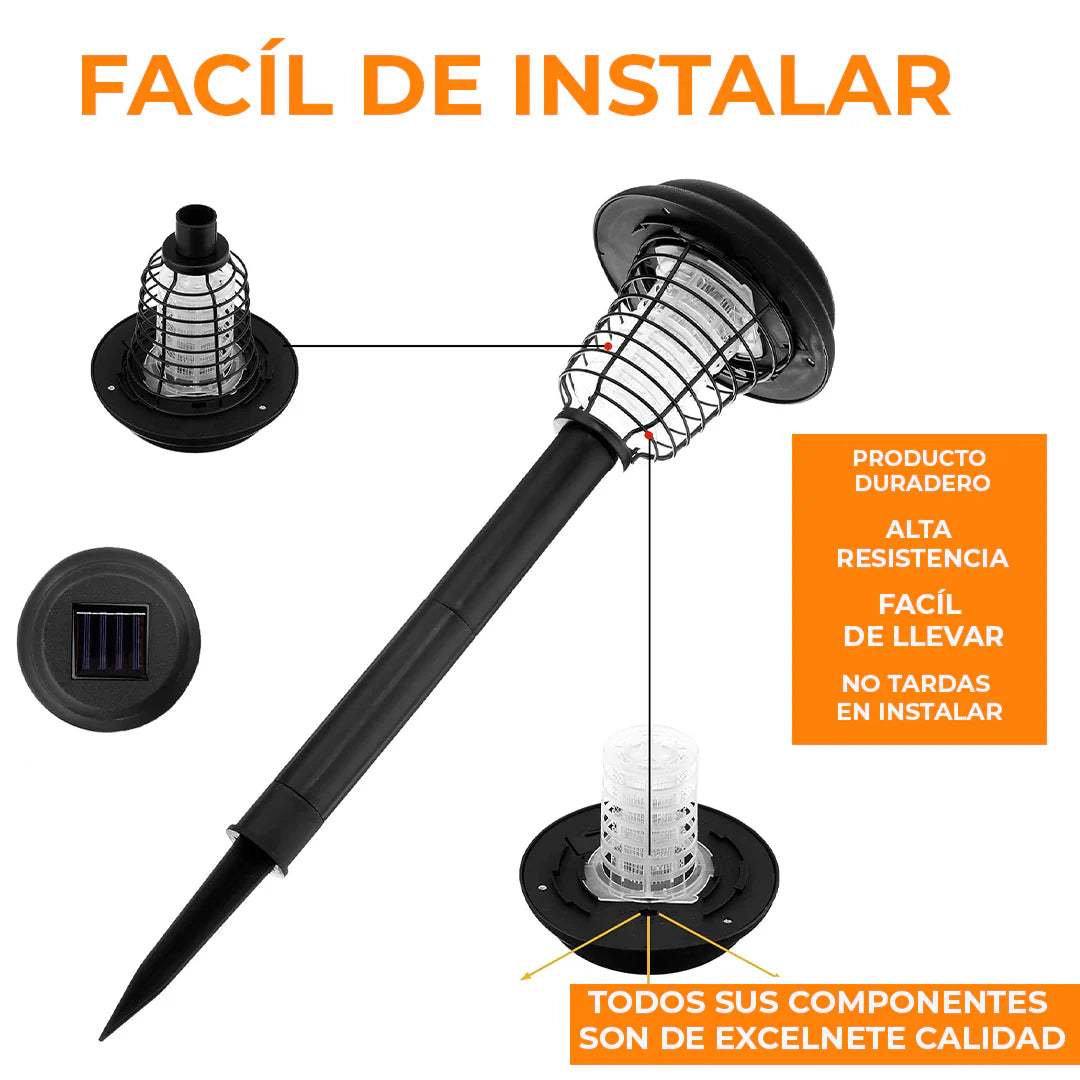 FACÍL DE INSTALAR

PRODUCTO DURADERO

ALTA RESISTENCIA

FACÍL DE LLEVAR

NO TARDAS EN INSTALAR

TODOS SUS COMPONENTES SON DE EXCELNETE CALIDAD